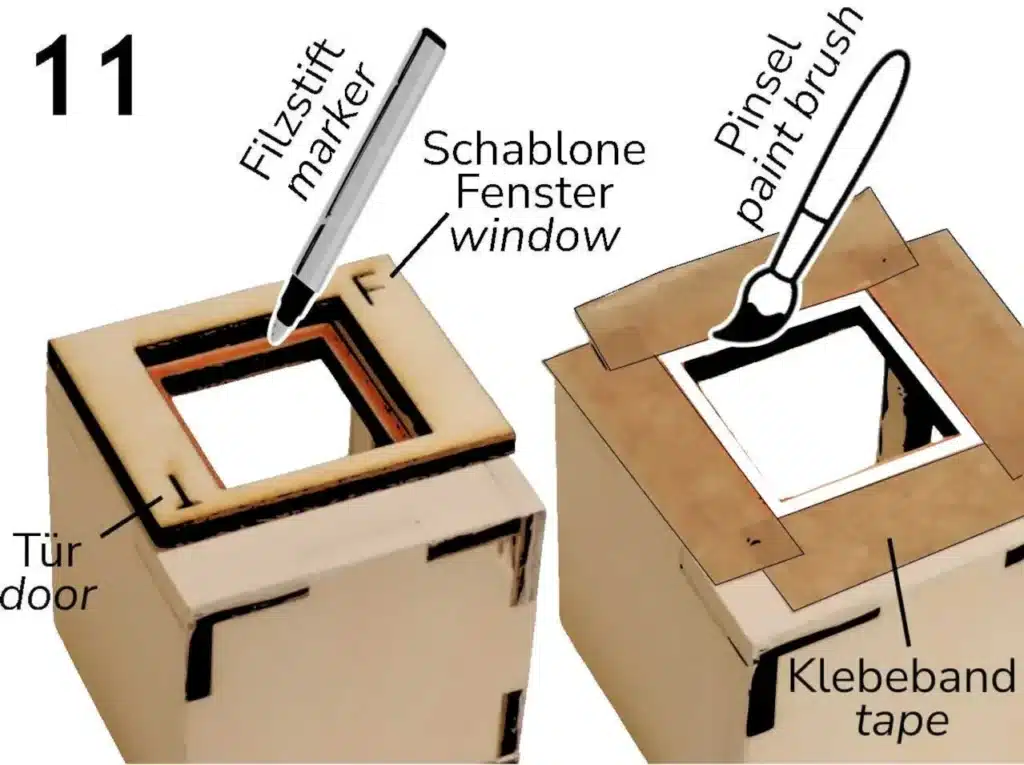 11

Filzstift
marker

Schablone
Fenster
window

F

T

Tür
door

Pinsel
paint brush

Klebeband
tape